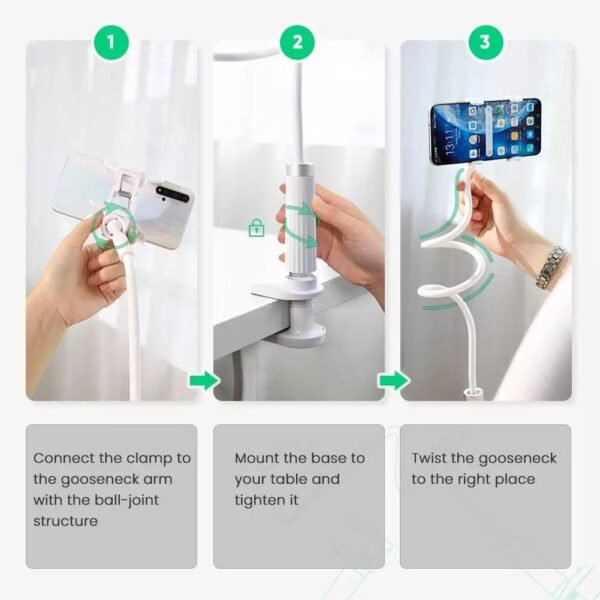 1

2

3

13:11

Connect the clamp to the gooseneck arm with the ball-joint structure

Mount the base to your table and tighten it

Twist the gooseneck to the right place